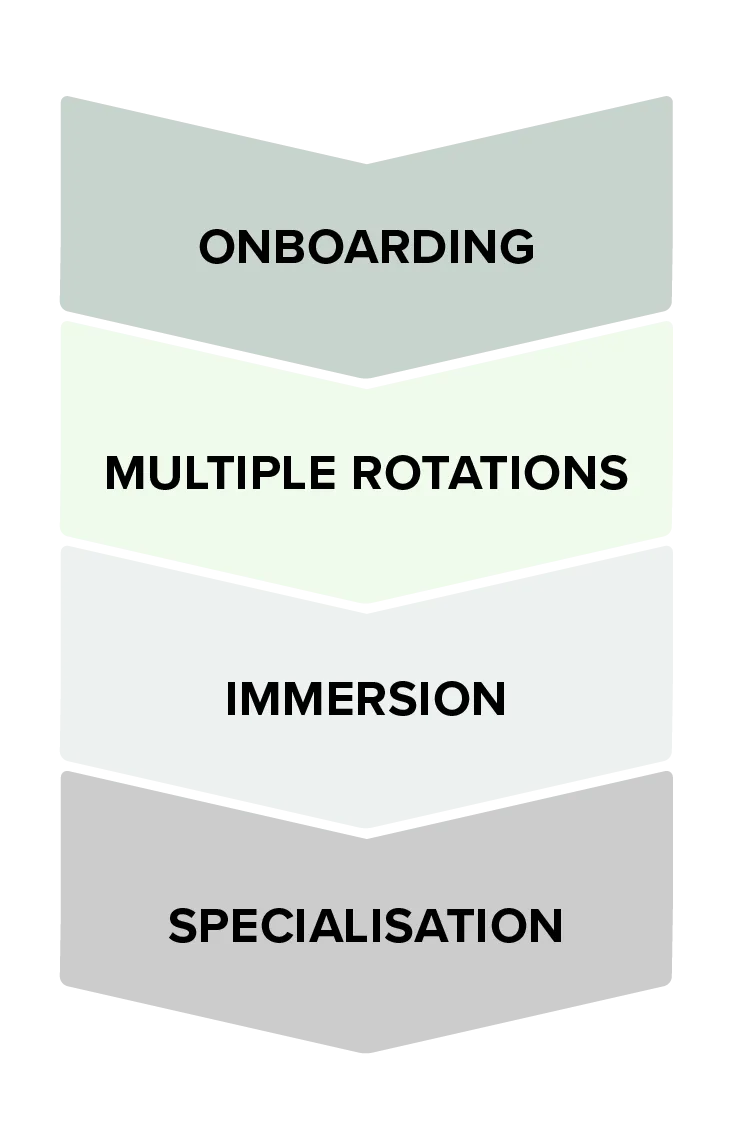 ONBOARDING

MULTIPLE ROTATIONS

IMMERSION

SPECIALISATION